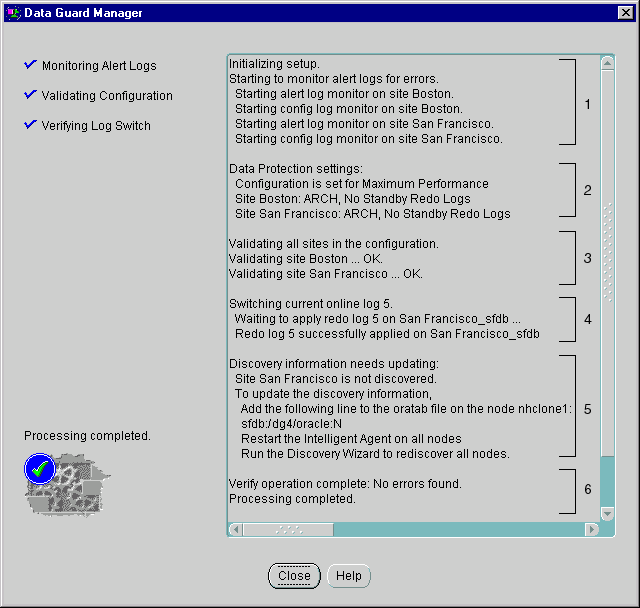 Data Guard Manager

Monitoring Alert Logs
Validating Configuration
Verifying Log Switch

Processing completed.

Initializing setup.
Starting to monitor alert logs for errors.
Starting alert log monitor on site Boston.
Starting config log monitor on site Boston.
Starting alert log monitor on site San Francisco.
Starting config log monitor on site San Francisco.

1

Data Protection settings:
Configuration is set for Maximum Performance
Site Boston: ARCH, No Standby Redo Logs
Site San Francisco: ARCH, No Standby Redo Logs

2

Validating all sites in the configuration.
Validating site Boston ... OK.
Validating site San Francisco ... OK.

3

Switching current online log 5.
Waiting to apply redo log 5 on San Francisco_sfdb ...
Redo log 5 successfully applied on San Francisco_sfdb

4

Discovery information needs updating:
Site San Francisco is not discovered.
To update the discovery information,
Add the following line to the oratab file on the node nhclone1:
sfdb:/dg4/oracle:N
Restart the Intelligent Agent on all nodes
Run the Discovery Wizard to rediscover all nodes.

5

Verify operation complete: No errors found.
Processing completed.

6

Close
Help